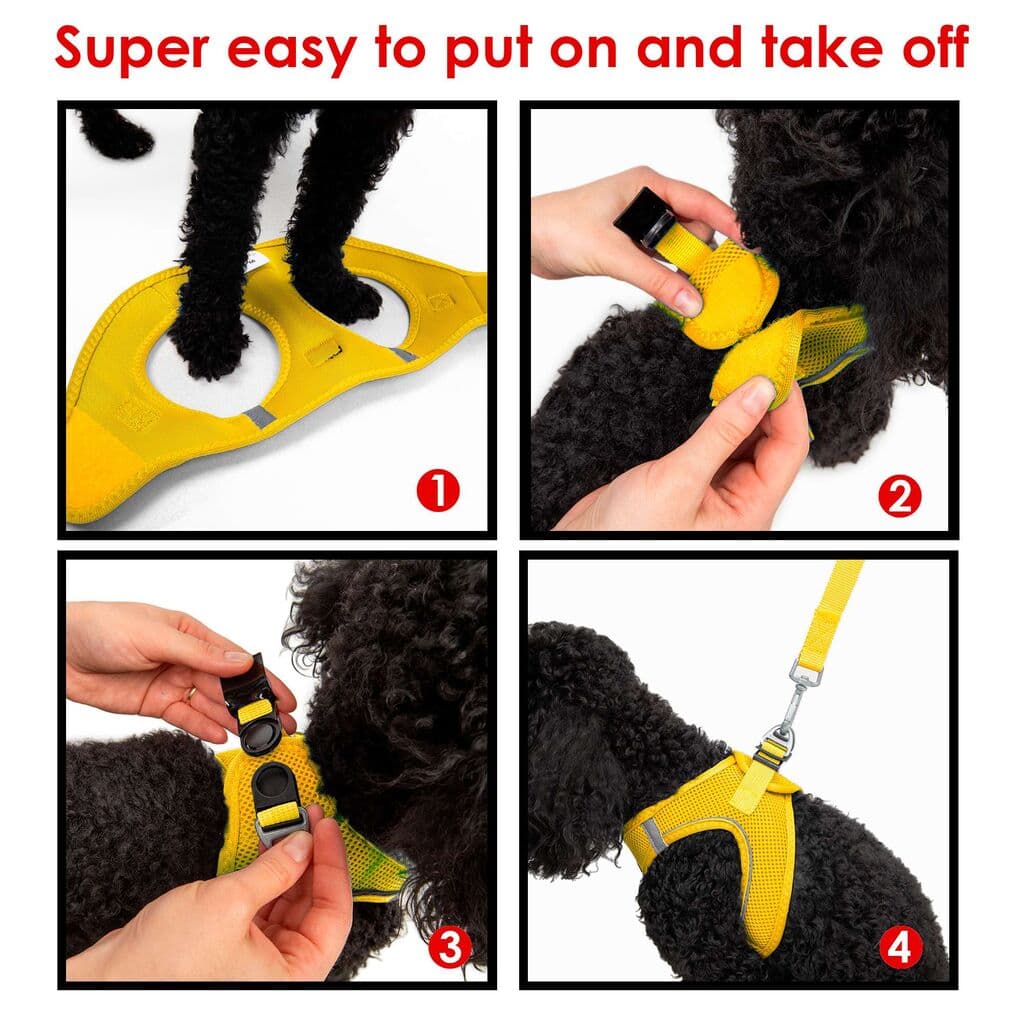 Super easy to put on and take off

1

2

3

4