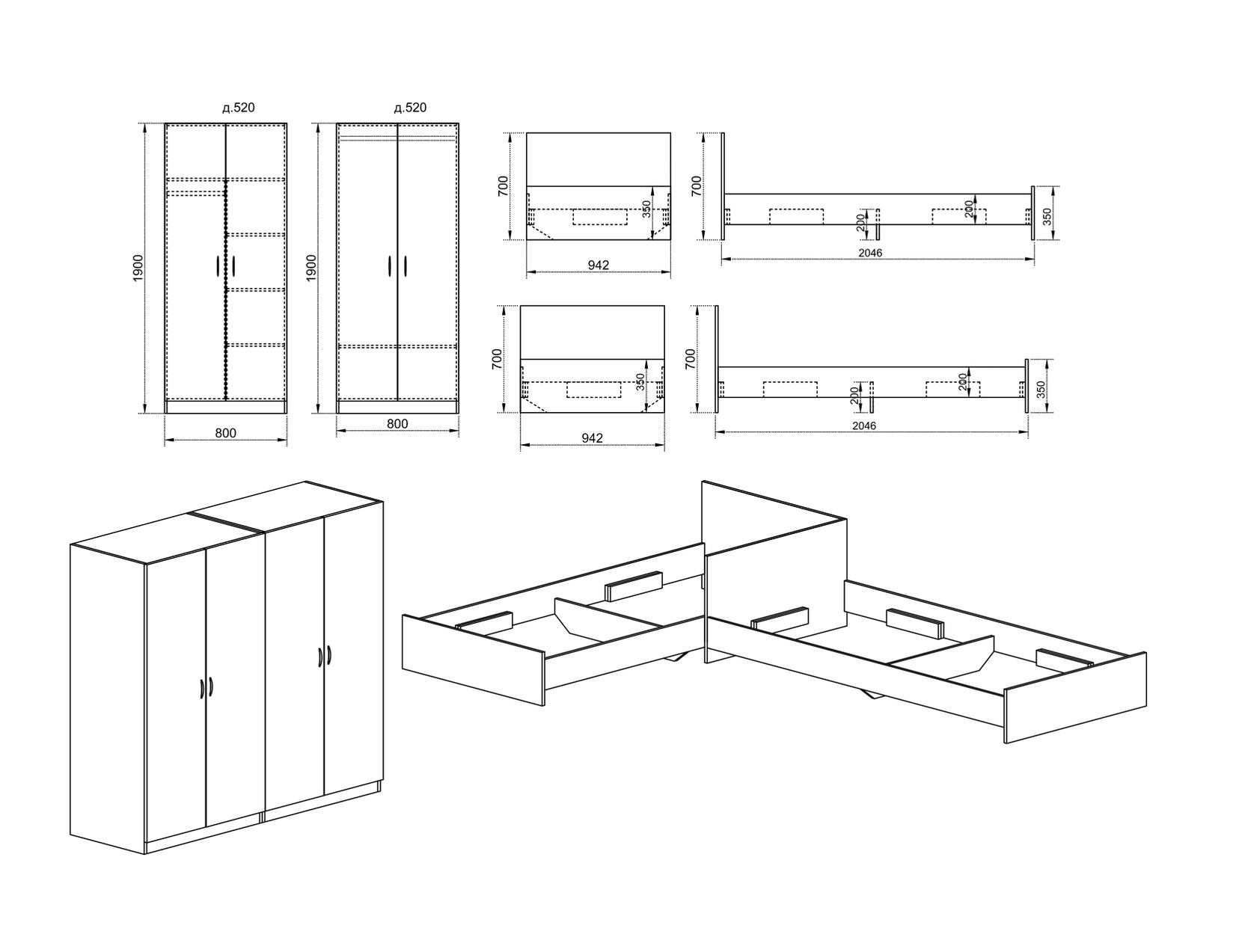 д.520

1900

800

д.520

1900

800

700

350

942

700

200

200

350

2046

700

350

942

700

200

200

350

2046