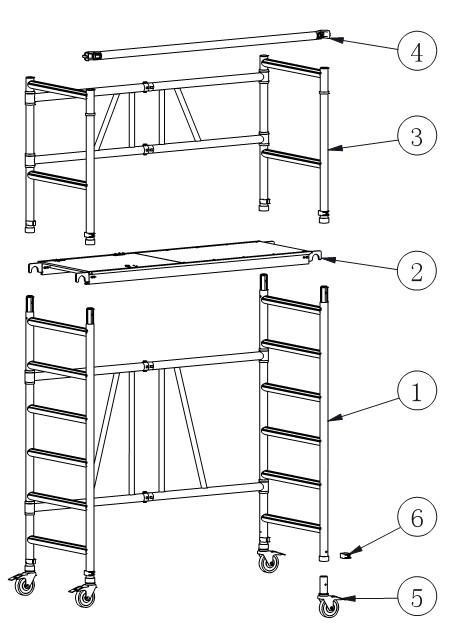 4
3
2
1
6
5