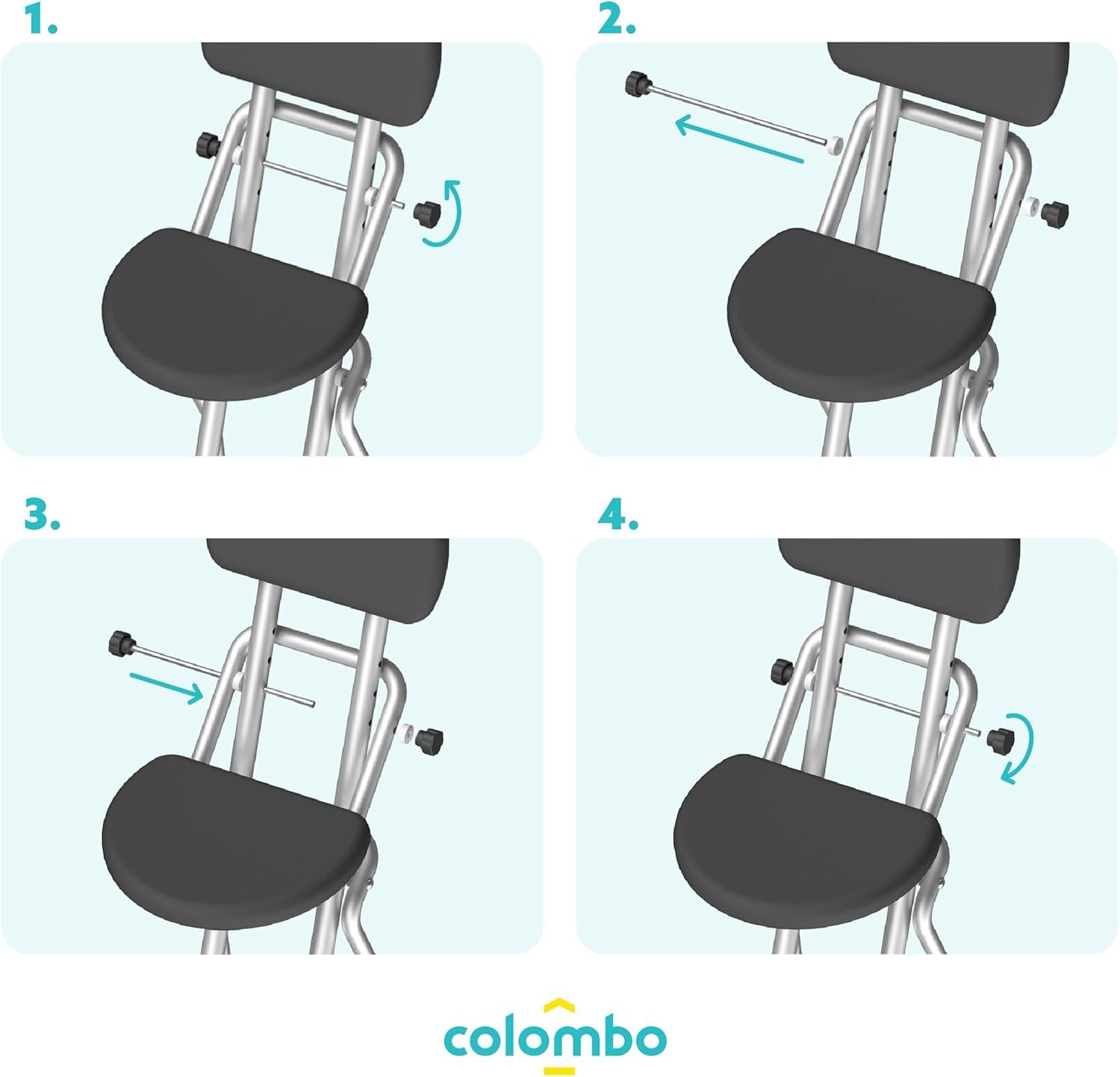 1.

2.

3.

4.

colombo