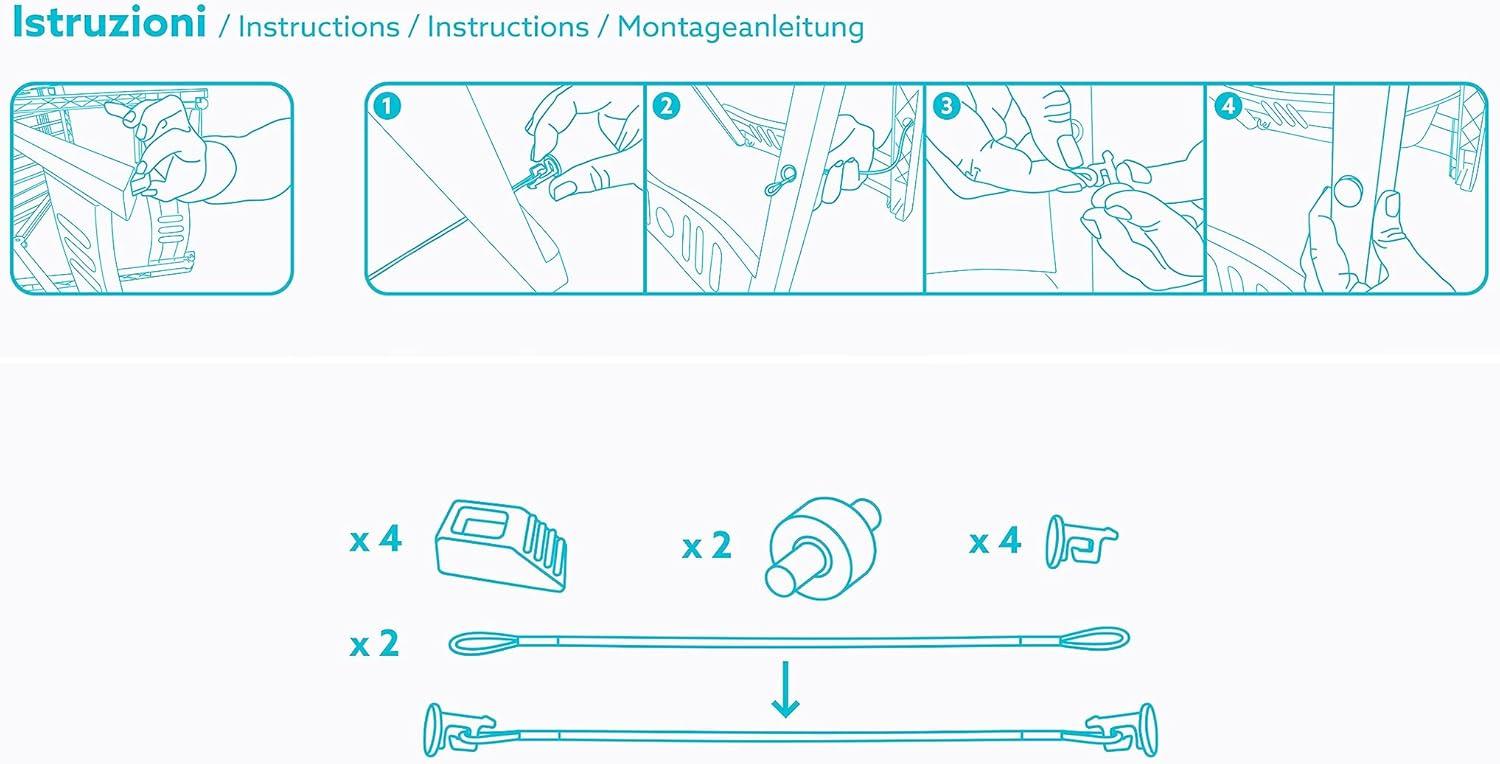 Istruzioni / Instructions / Instructions / Montageanleitung

1

2

3

4

x 4

x 2

x 4

x 2