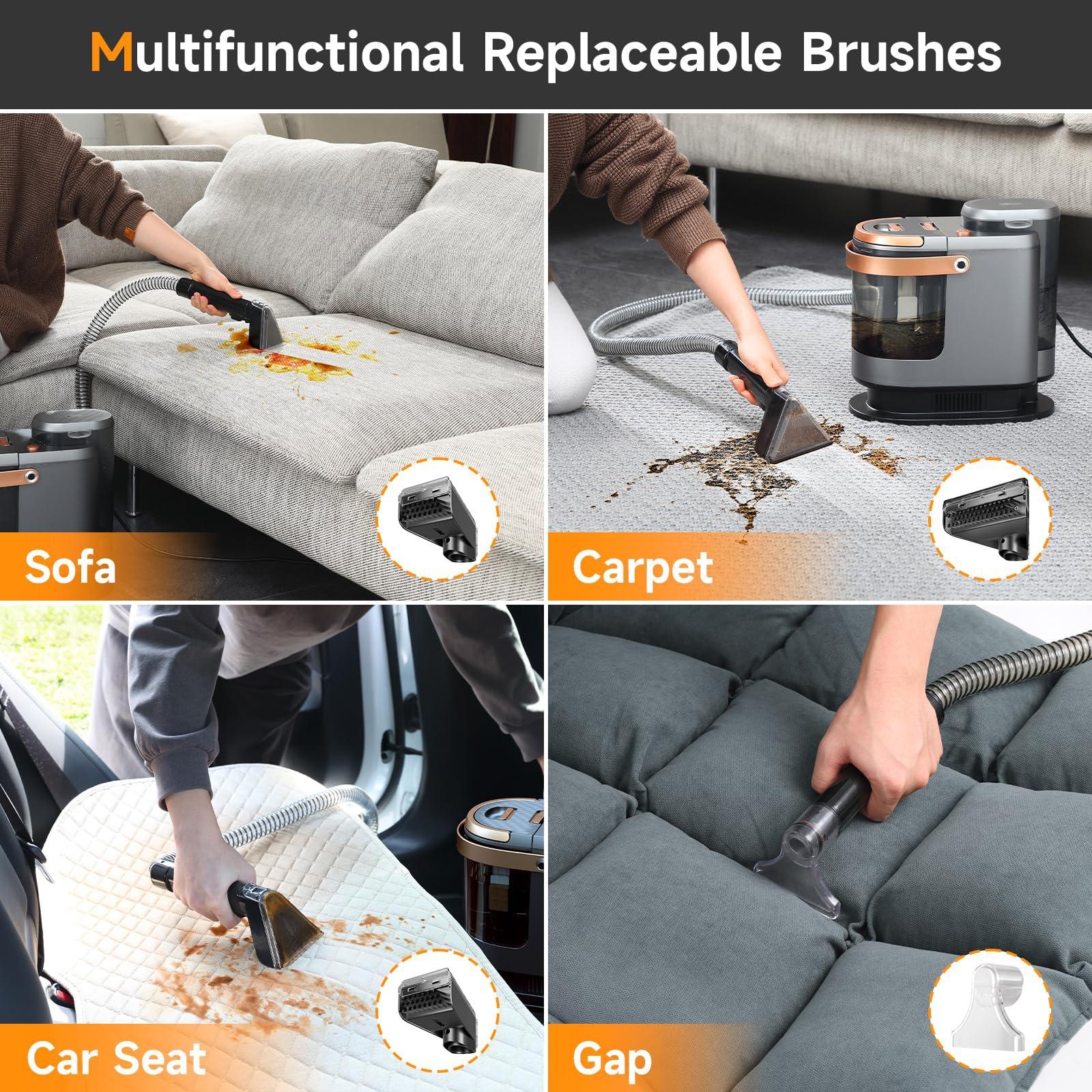 Multifunctional Replaceable Brushes

Sofa

Carpet

Car Seat

Gap