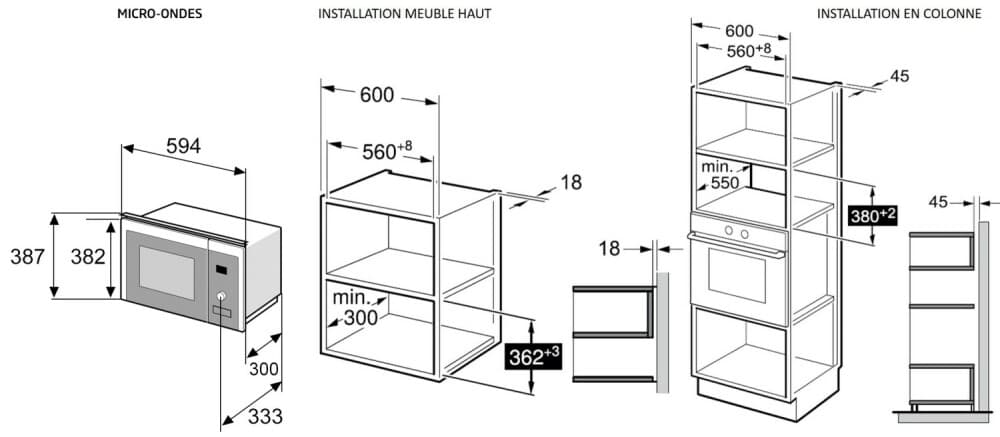 MICRO-ONDES

594

387

382

300

333

INSTALLATION MEUBLE HAUT

600

$560^{+8}$

18

min. 300

$362^{+3}$

18

INSTALLATION EN COLONNE

600

$560^{+8}$

45

min. 550

$380^{+2}$

45